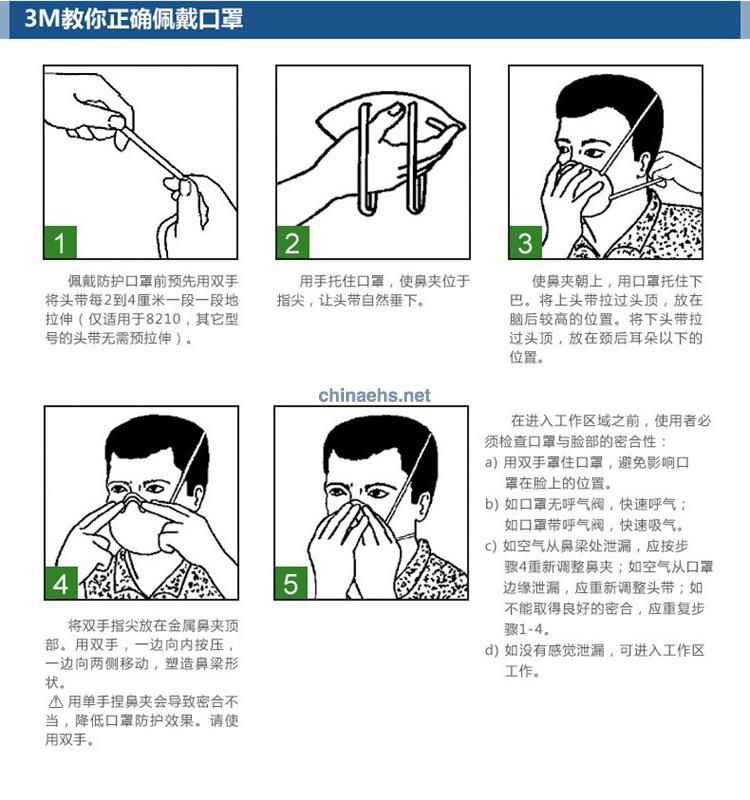 3M教你正确佩戴口罩

1

佩戴防护口罩前预先用双手将头带每2到4厘米一段一段地拉伸（仅适用于8210，其它型号的头带无需预拉伸）。

2

用手托住口罩，使鼻夹位于指尖，让头带自然垂下。

3

使鼻夹朝上，用口罩托住下巴。将上头带拉过头顶，放在脑后较高的位置。将下头带拉过头顶，放在颈后耳朵以下的位置。

chinaehs.net

4

将双手指尖放在金属鼻夹顶部。用双手，一边向内按压，一边向两侧移动，塑造鼻梁形状。

⚠ 用单手捏鼻夹会导致密合不当，降低口罩防护效果。请使用双手。

5

在进入工作区域之前，使用者必须检查口罩与脸部的密合性：

a) 用双手罩住口罩，避免影响口罩在脸上的位置。

b) 如口罩无呼气阀，快速呼气；如口罩带呼气阀，快速吸气。

c) 如空气从鼻梁处泄漏，应按步骤4重新调整鼻夹；如空气从口罩边缘泄漏，应重新调整头带；如不能取得良好的密合，应重复步骤1-4。

d) 如没有感觉泄漏，可进入工作区工作。